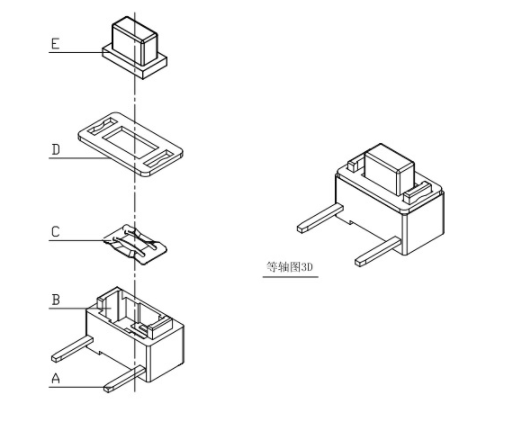 E

D

C

B

A

等轴图3D